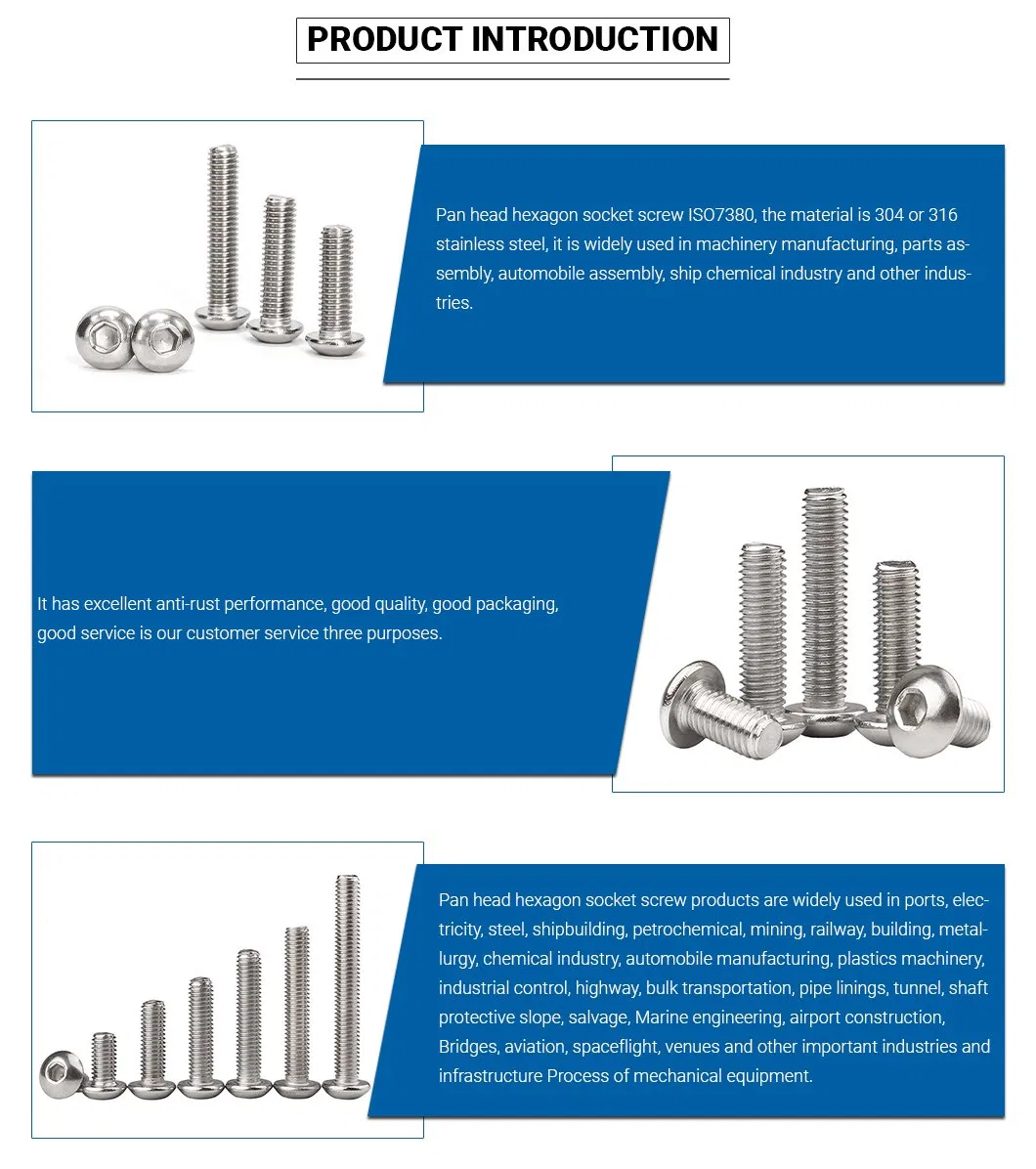 PRODUCT INTRODUCTION

Pan head hexagon socket screw ISO7380, the material is 304 or 316 stainless steel, it is widely used in machinery manufacturing, parts assembly, automobile assembly, ship chemical industry and other industries.

It has excellent anti-rust performance, good quality, good packaging, good service is our customer service three purposes.

Pan head hexagon socket screw products are widely used in ports, electricity, steel, shipbuilding, petrochemical, mining, railway, building, metallurgy, chemical industry, automobile manufacturing, plastics machinery, industrial control, highway, bulk transportation, pipe linings, tunnel, shaft protective slope, salvage, Marine engineering, airport construction, Bridges, aviation, spaceflight, venues and other important industries and infrastructure Process of mechanical equipment.